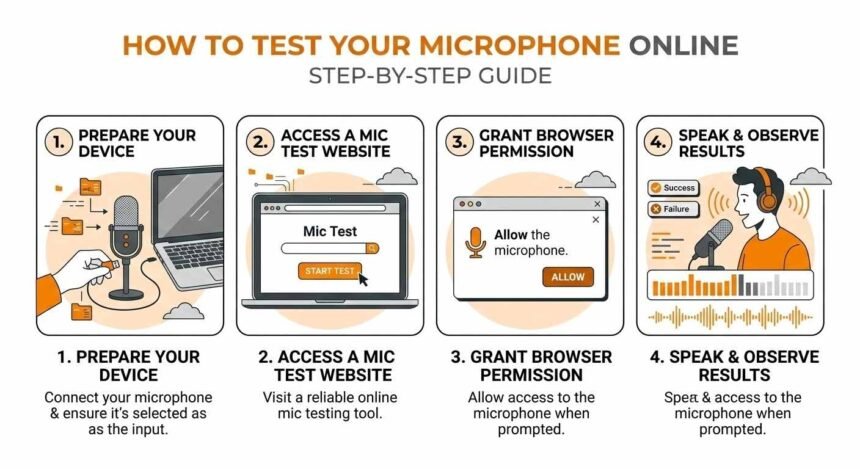 HOW TO TEST YOUR MICROPHONE ONLINE
STEP-BY-STEP GUIDE

1. PREPARE YOUR DEVICE

2. ACCESS A MIC TEST WEBSITE

Mic Test

START TEST

3. GRANT BROWSER PERMISSION

Allow the microphone.

ALLOW

4. SPEAK & OBSERVE RESULTS

Success

Failure

1. PREPARE YOUR DEVICE

Connect your microphone & ensure it's selected as as the input.

2. ACCESS A MIC TEST WEBSITE

Visit a reliable online mic testing tool.

3. GRANT BROWSER PERMISSION

Allow access to the microphone when prompted.

4. SPEAK & OBSERVE RESULTS

Speπ & access to the microphone when prompted.